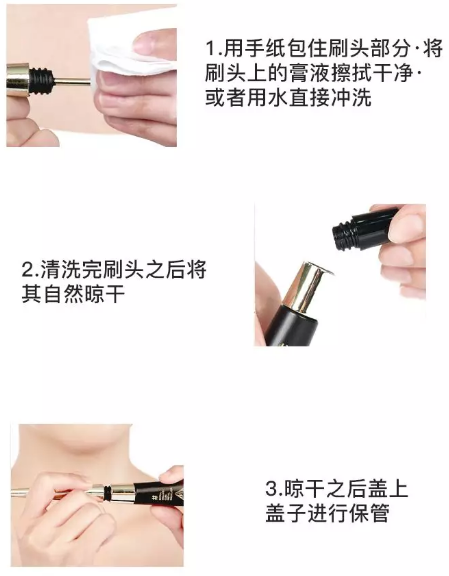 1.用手纸包住刷头部分·将刷头上的膏液擦拭干净·或者用水直接冲洗

2.清洗完刷头之后将其自然晾干

3.晾干之后盖上盖子进行保管